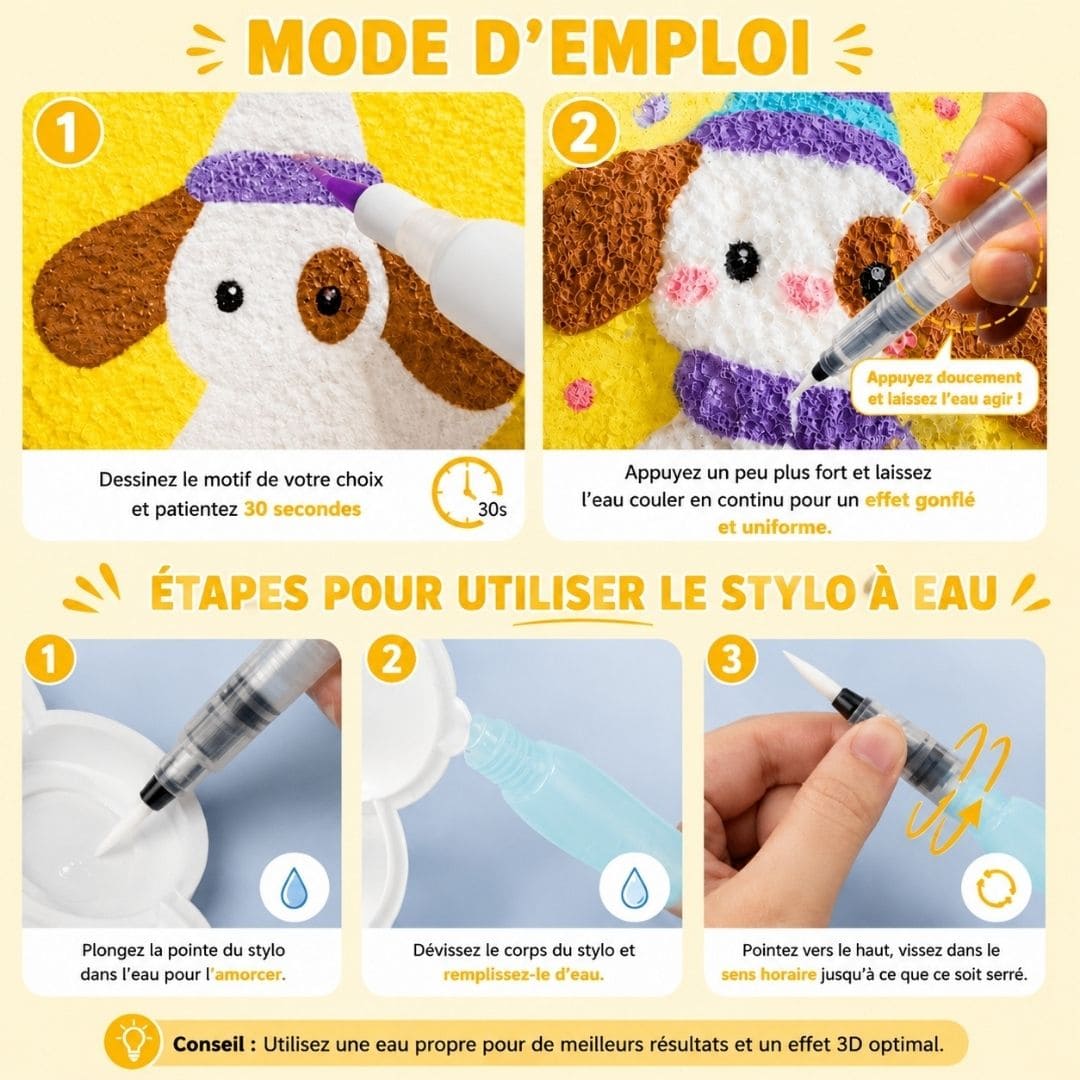 MODE D'EMPLOI

1

Dessinez le motif de votre choix et patientez 30 secondes

30s

2

Appuyez doucement et laissez l'eau agir !

Appuyez un peu plus fort et laissez l'eau couler en continu pour un effet gonflé et uniforme.

ÉTAPES POUR UTILISER LE STYLO À EAU

1

Plongez la pointe du stylo dans l'eau pour l'amorcer.

2

Dévissez le corps du stylo et remplissez-le d'eau.

3

Pointez vers le haut, vissez dans le sens horaire jusqu'à ce que ce soit serré.

Conseil : Utilisez une eau propre pour de meilleurs résultats et un effet 3D optimal.